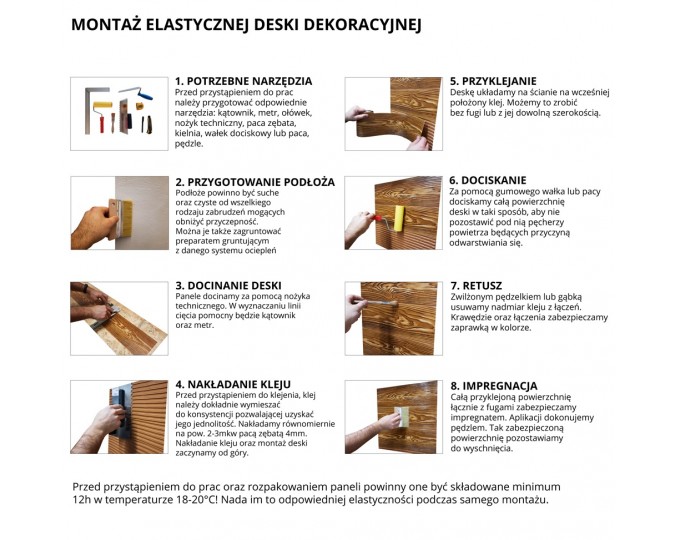 MONTAŻ ELASTYCZNEJ DESKI DEKORACYJNEJ

1. POTRZEBNE NARZĘDZIA
Przed przystąpieniem do prac należy przygotować odpowiednie narzędzia: kątownik, metr, ołówek, nożyk techniczny, paca zębata, kielnia, wałek dociskowy lub paca, pędzle.

2. PRZYGOTOWANIE PODŁOŻA
Podłoże powinno być suche oraz czyste od wszelkiego rodzaju zabrudzeń mogących obniżyć przyczepność. Można je także zagruntować preparatem gruntującym z danego systemu ociepleń

3. DOCINANIE DESKI
Panele docinamy za pomocą nożyka technicznego. W wyznaczaniu linii cięcia pomocny będzie kątownik oraz metr.

4. NAKŁADANIE KLEJU
Przed przystąpieniem do klejenia, klej należy dokładnie wymieszać do konsystencji pozwalającej uzyskać jego jednolitość. Nakładamy równomiernie na pow. 2-3mkw pacą zębatą 4mm. Nakładanie kleju oraz montaż deski zaczynamy od góry.

5. PRZYKLEJANIE
Deskę układamy na ścianie na wcześniej położony klej. Możemy to zrobić bez fugi lub z jej dowolną szerokością.

6. DOCISKANIE
Za pomocą gumowego wałka lub pacy dociskamy całą powierzchnię deski w taki sposób, aby nie pozostawić pod nią pęcherzy powietrza będących przyczyną odwarstwiania się.

7. RETUSZ
Zwilżonym pędzelkiem lub gąbką usuwamy nadmiar kleju z łączeń. Krawędzie oraz łączenia zabezpieczamy zaprawką w kolorze.

8. IMPREGNACJA
Całą przyklejoną powierzchnię łącznie z fugami zabezpieczamy impregnatem. Aplikacji dokonujemy pędzlem. Tak zabezpieczoną powierzchnię pozostawiamy do wyschnięcia.

Przed przystąpieniem do prac oraz rozpakowaniem paneli powinny one być składowane minimum 12h w temperaturze 18-20°C! Nada im to odpowiedniej elastyczności podczas samego montażu.